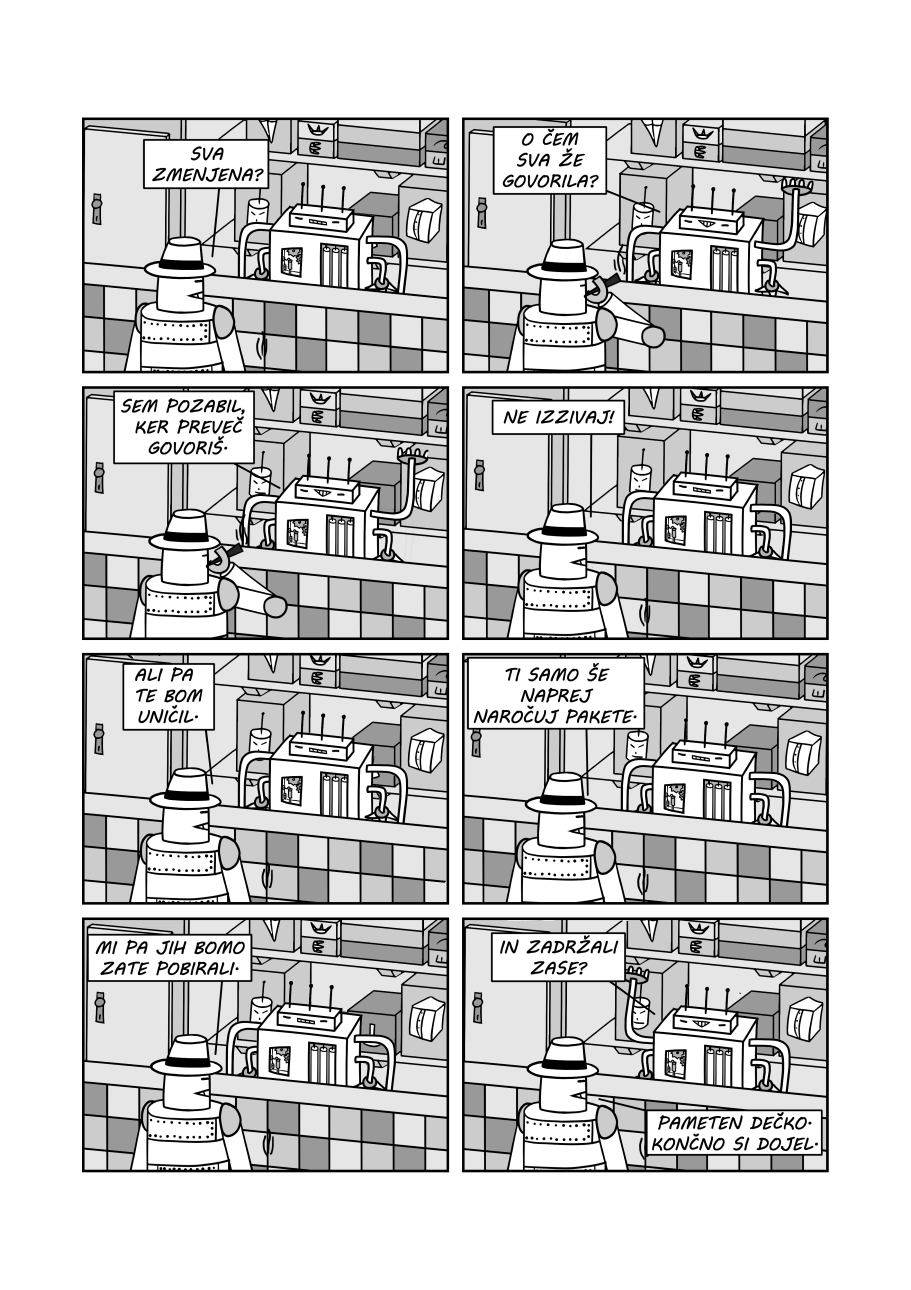 SVA ZMENJENA?

O ČEM SVA ŽE GOVORILA?

SEM POZABIL, KER PREVEČ GOVORIŠ.

NE IZZIVAJ!

ALI PA TE BOM UNIČIL.

TI SAMO ŠE NAPREJ NAROČUJ PAKETE.

MI PA JIH BOMO ZATE POBIRALI.

IN ZADRŽALI ZASE?

PAMETEN DEČKO. KONČNO SI DOJEL.