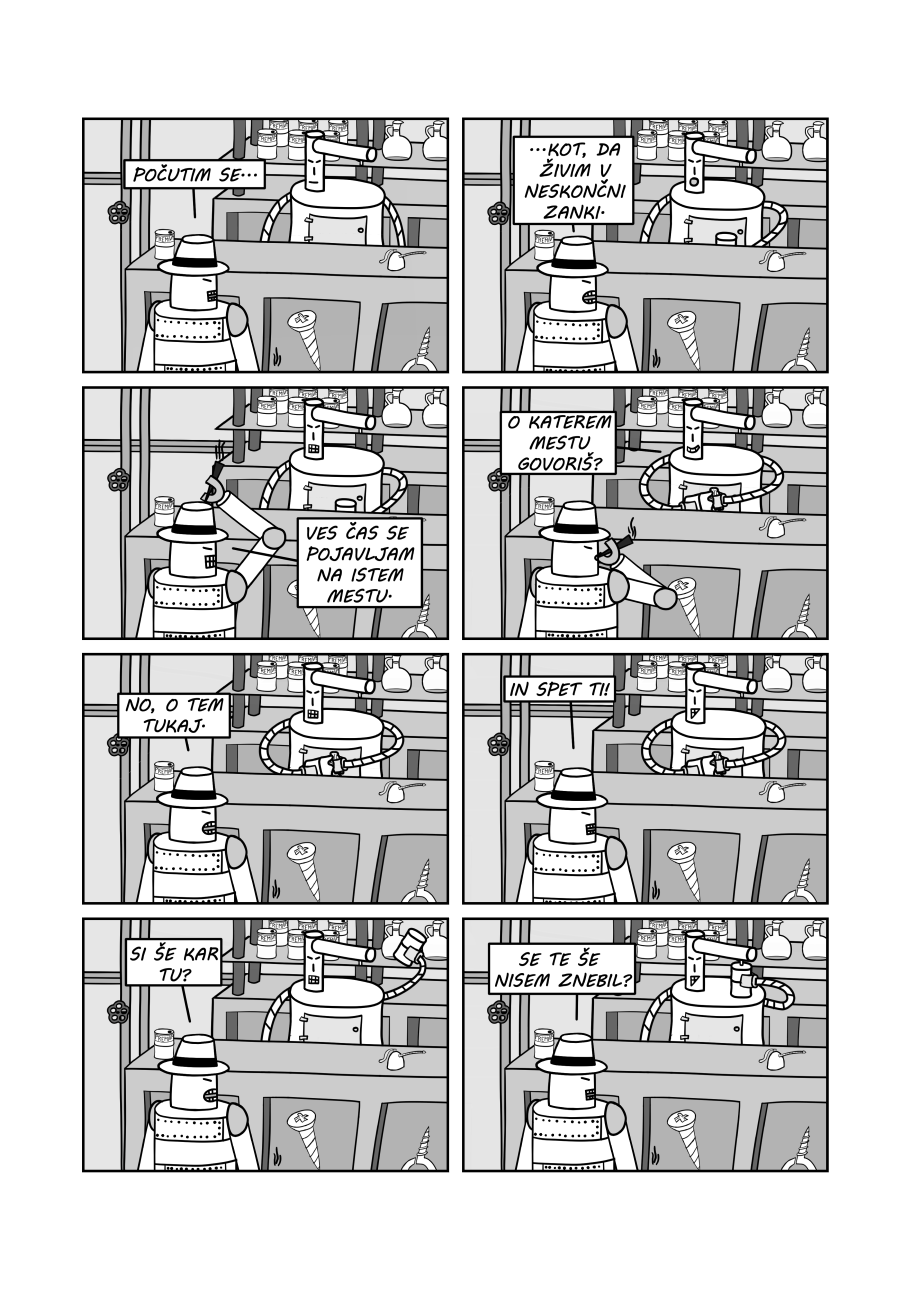 POČUTIM SE...

...KOT, DA ŽIVIM V NESKONČNI ZANKI.

VES ČAS SE POJAVLJAM NA ISTEM MESTU.

O KATEREM MESTU GOVORIŠ?

NO, O TEM TUKAJ.

IN SPET TI!

SI ŠE KAR TU?

SE TE ŠE NISEM ZNEBIL?