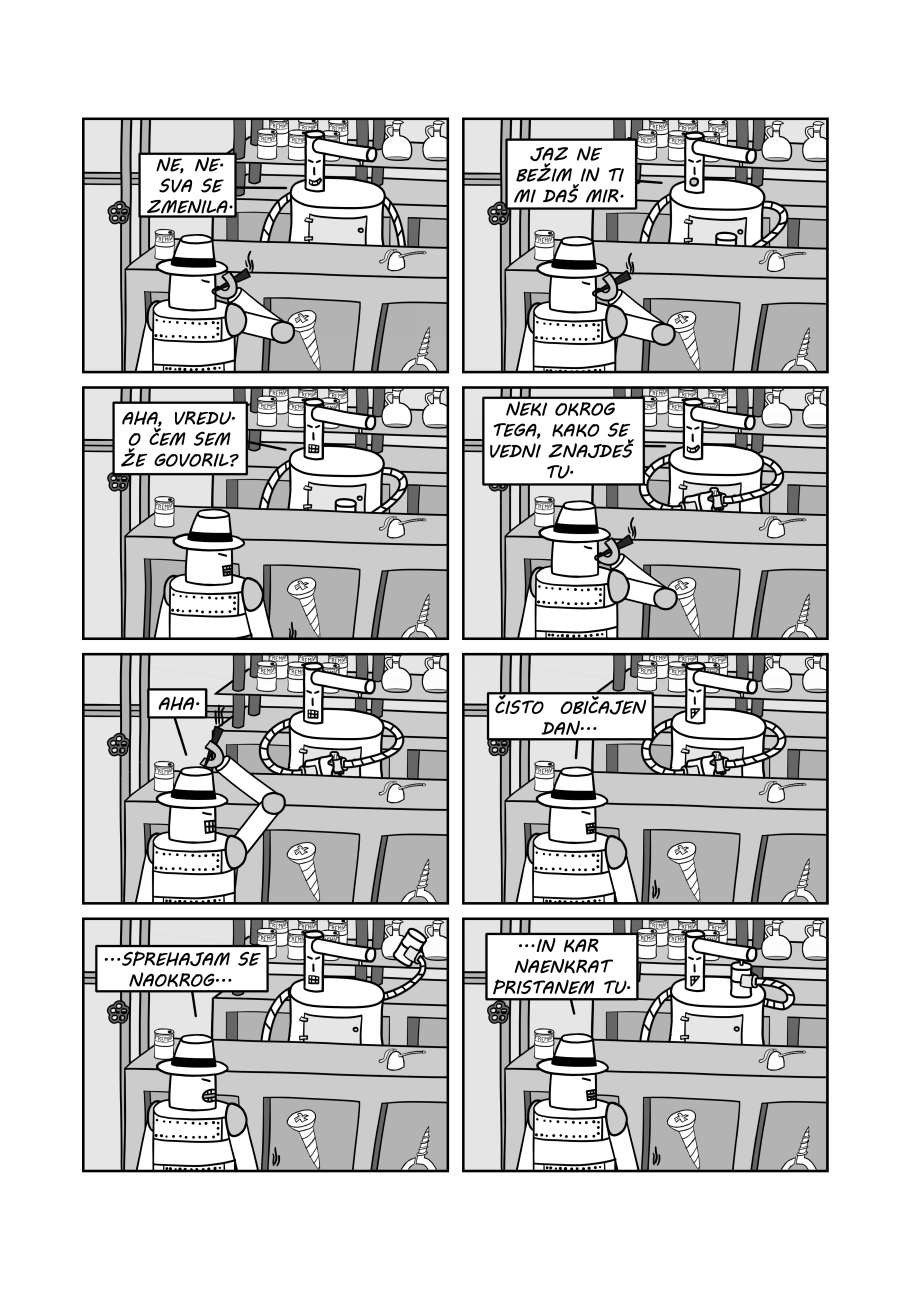 NE, NE. SVA SE ZMENILA.

JAZ NE BEŽIM IN TI MI DAŠ MIR.

AHA, VREDU. O ČEM SEM ŽE GOVORIL?

NEKI OKROG TEGA, KAKO SE VEDNI ZNAJDEŠ TU.

AHA.

ČISTO OBIČAJEN DAN...

...SPREHAJAM SE NAOKROG...

...IN KAR NAENKRAT PRISTANEM TU.