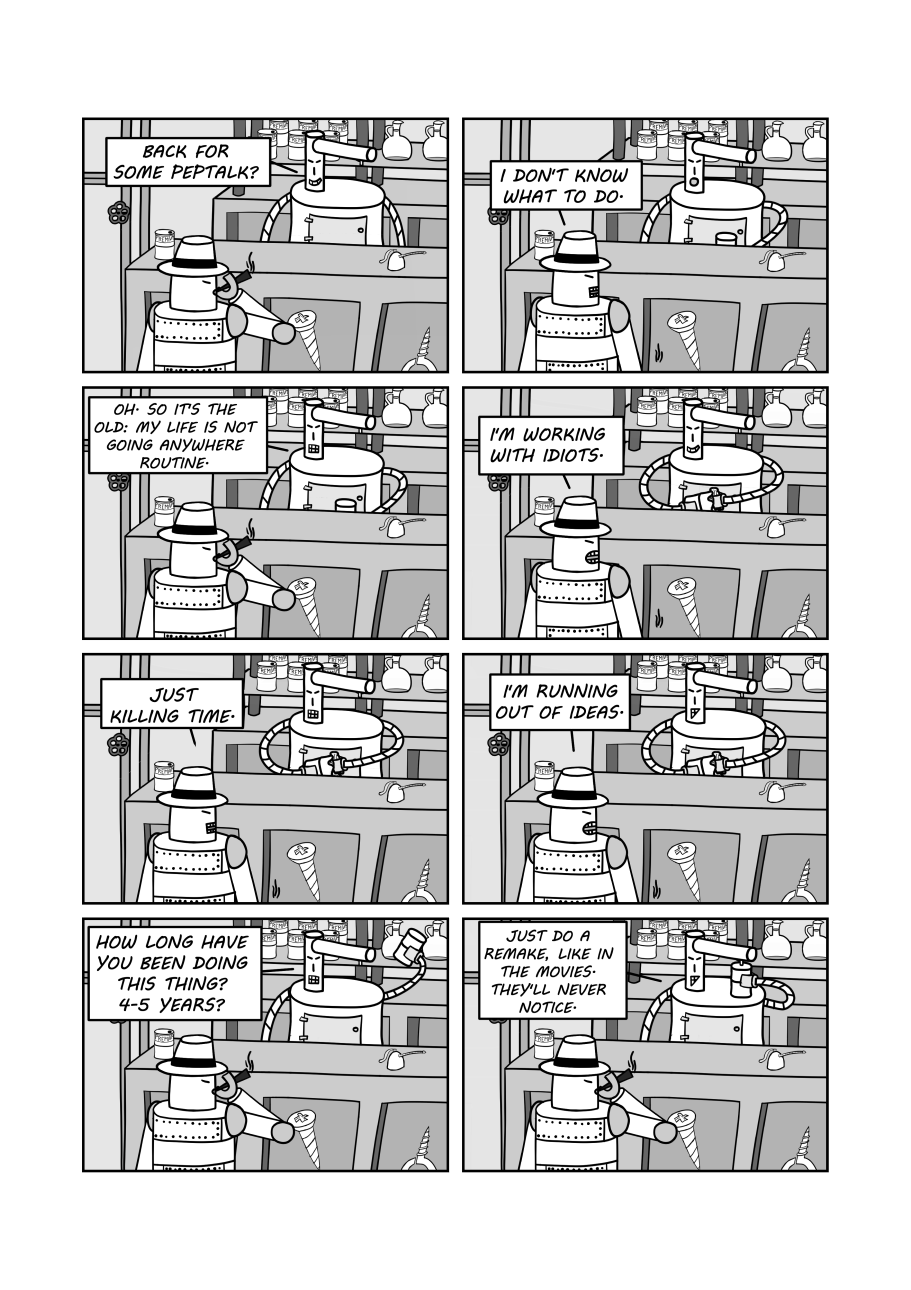 BACK FOR SOME PEPTALK?

I DON'T KNOW WHAT TO DO.

OH. SO IT'S THE OLD: MY LIFE IS NOT GOING ANYWHERE ROUTINE.

I'M WORKING WITH IDIOTS.

JUST KILLING TIME.

I'M RUNNING OUT OF IDEAS.

HOW LONG HAVE YOU BEEN DOING THIS THING? 4-5 YEARS?

JUST DO A REMAKE, LIKE IN THE MOVIES. THEY'LL NEVER NOTICE.