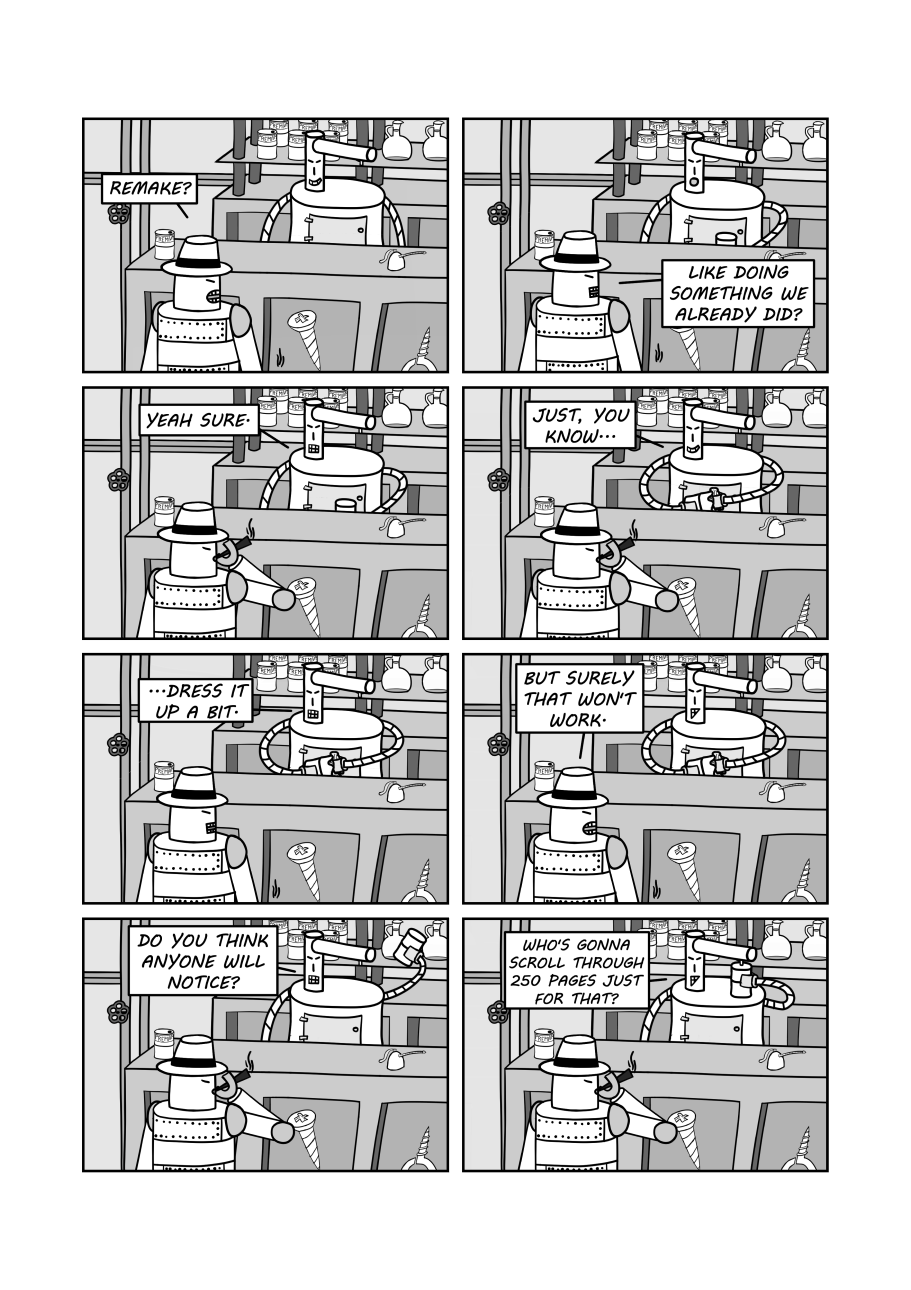 REMAKE?

LIKE DOING SOMETHING WE ALREADY DID?

YEAH SURE.

JUST, YOU KNOW...

...DRESS IT UP A BIT.

BUT SURELY THAT WON'T WORK.

DO YOU THINK ANYONE WILL NOTICE?

WHO'S GONNA SCROLL THROUGH 250 PAGES JUST FOR THAT?